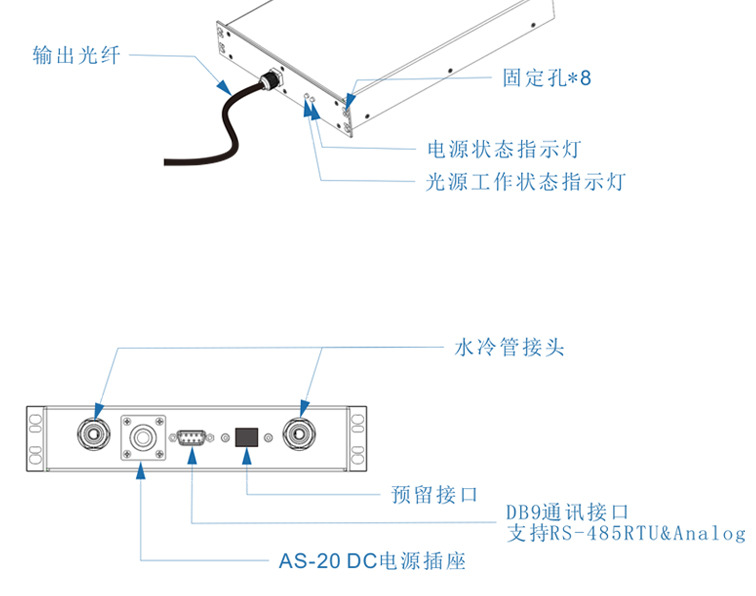 输出光纤

固定孔*8

电源状态指示灯

光源工作状态指示灯

水冷管接头

预留接口

DB9通讯接口
支持RS-485RTU&Analog

AS-20 DC电源插座