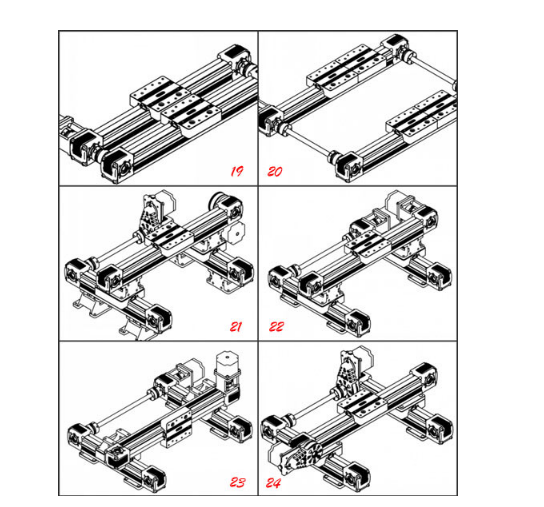 19

20

21

22

23

24