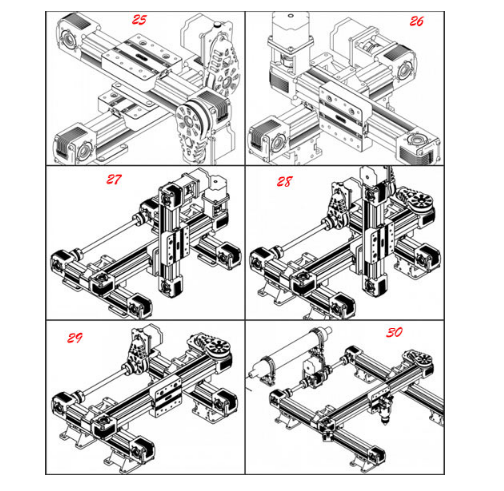 25

26

27

28

29

30