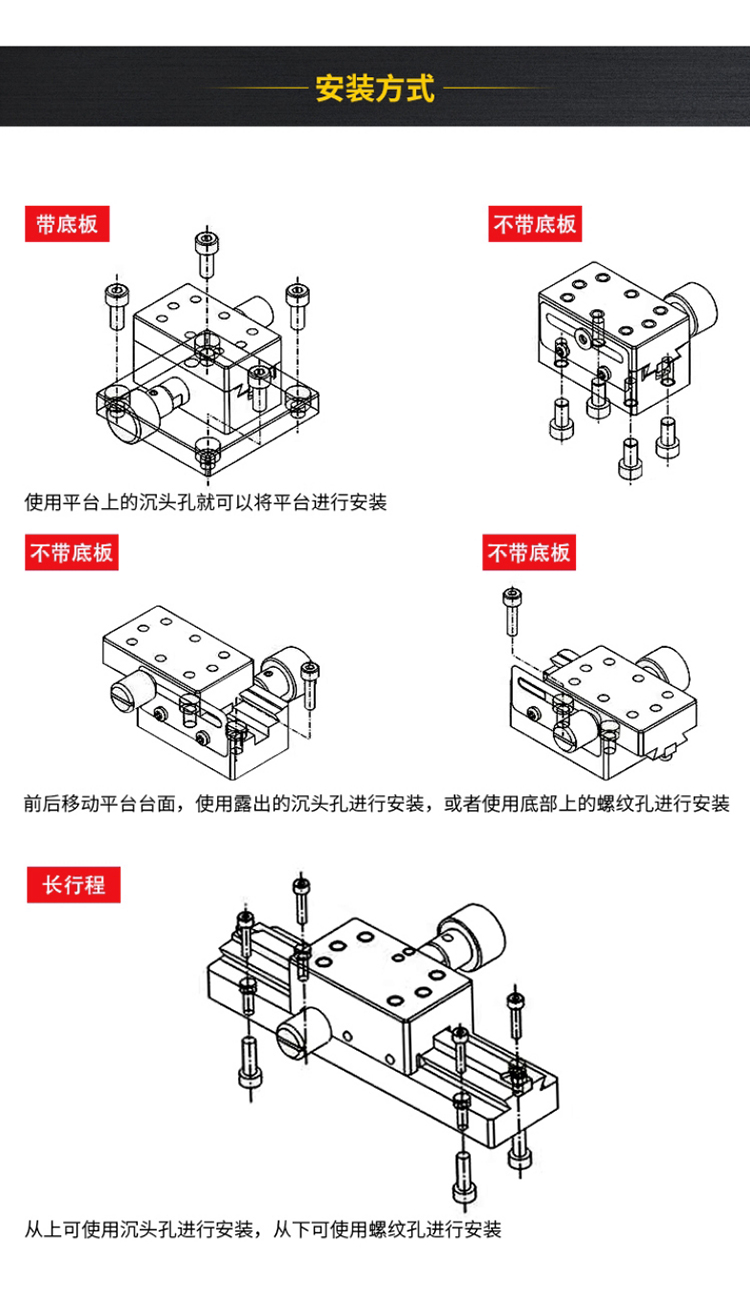 安装方式

带底板

不带底板

使用平台上的沉头孔就可以将平台进行安装

不带底板

不带底板

前后移动平台台面，使用露出的沉头孔进行安装，或者使用底部上的螺纹孔进行安装

长行程

从上可使用沉头孔进行安装，从下可使用螺纹孔进行安装