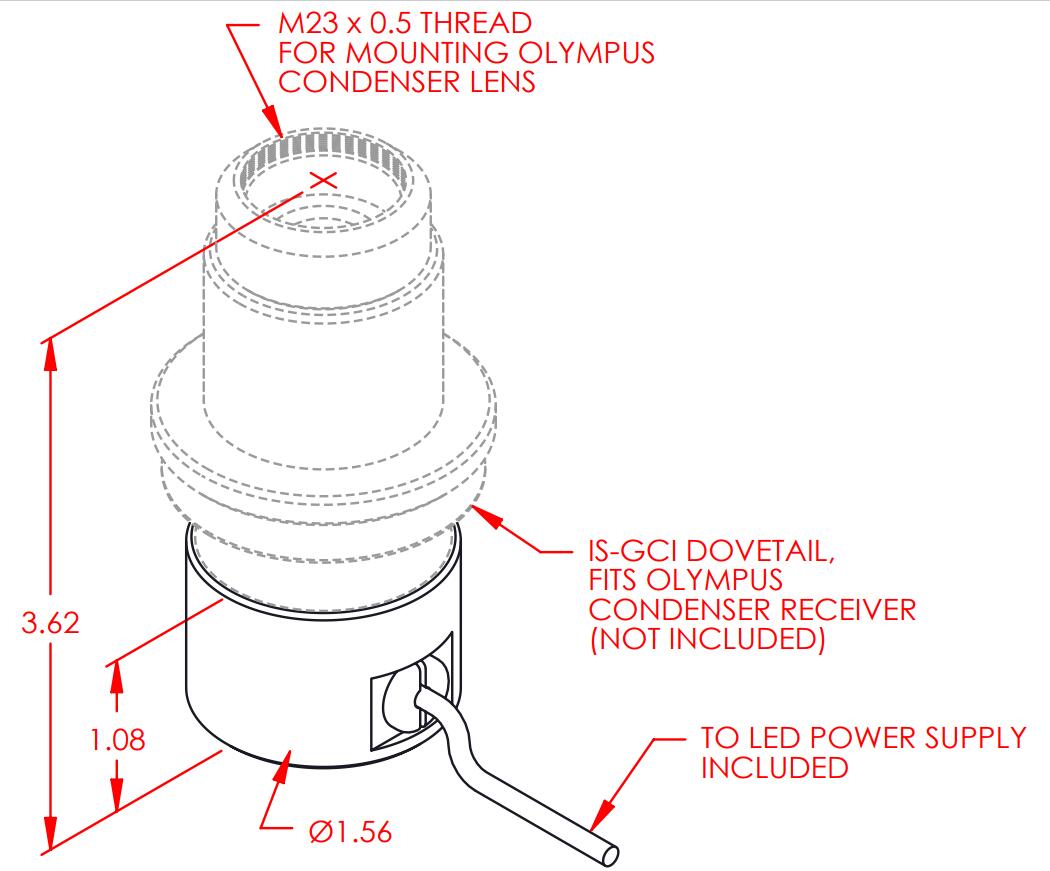 M23 x 0.5 THREAD
FOR MOUNTING OLYMPUS
CONDENSER LENS

IS-GCI DOVETAIL,
FITS OLYMPUS
CONDENSER RECEIVER
(NOT INCLUDED)

3.62

1.08

TO LED POWER SUPPLY
INCLUDED

Ø1.56