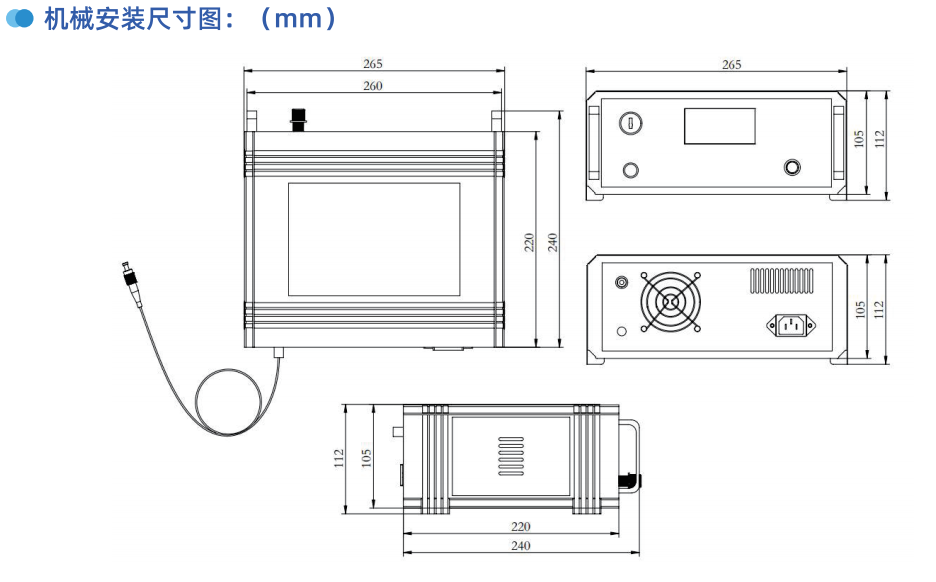 机械安装尺寸图：（mm）

265
260
220
240

265
105
112

105
112

112
105
220
240