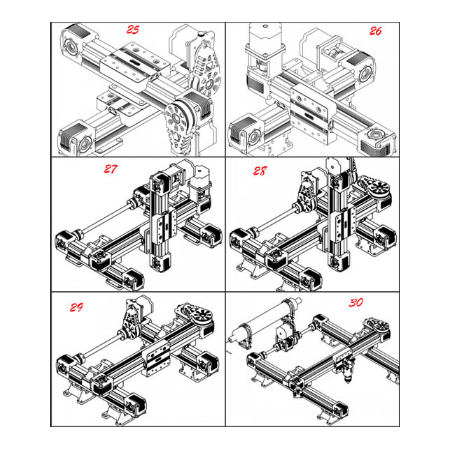 25

26

27

28

29

30