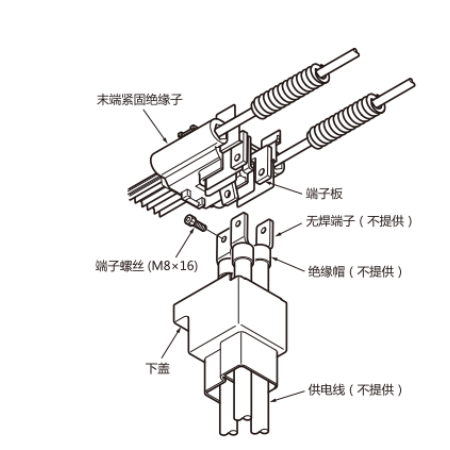 末端紧固绝缘子

端子板

无焊端子（不提供）

端子螺丝 (M8×16)

绝缘帽（不提供）

下盖

供电线（不提供）