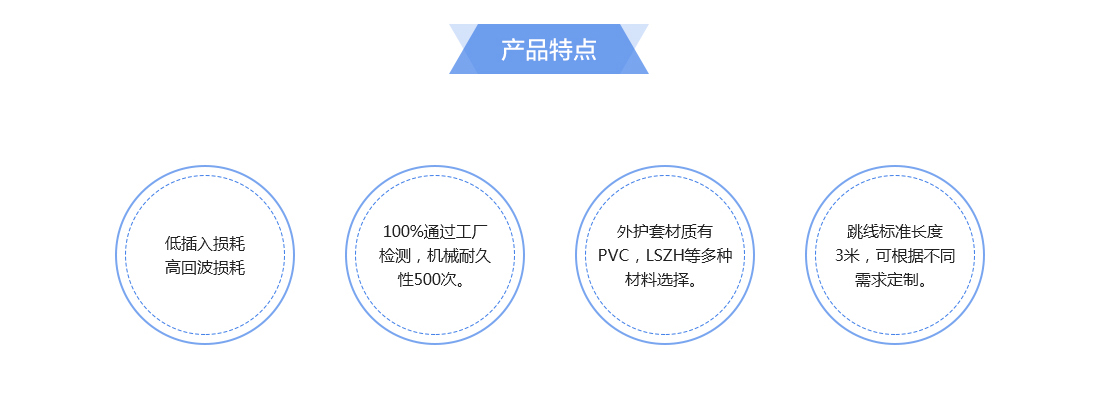 产品特点

低插入损耗
高回波损耗

100%通过工厂检测，机械耐久性500次。

外护套材质有PVC，LSZH等多种材料选择。

跳线标准长度3米，可根据不同需求定制。