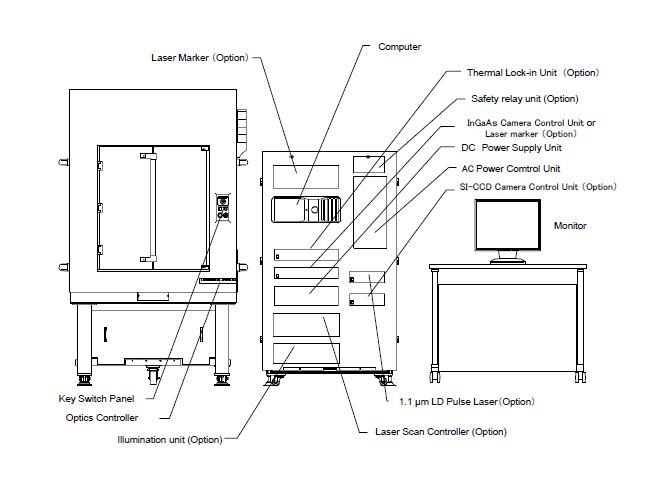 Laser Marker (Option)

Computer

Thermal Lock-in Unit (Option)

Safety relay unit (Option)

InGaAs Camera Control Unit or Laser marker (Option)

DC Power Supply Unit

AC Power Comtrol Unit

SI-CCD Camera Control Unit (Option)

Monitor

Key Switch Panel

Optics Controller

Illumination unit (Option)

1.1 μm LD Pulse Laser(Option)

Laser Scan Controller (Option)