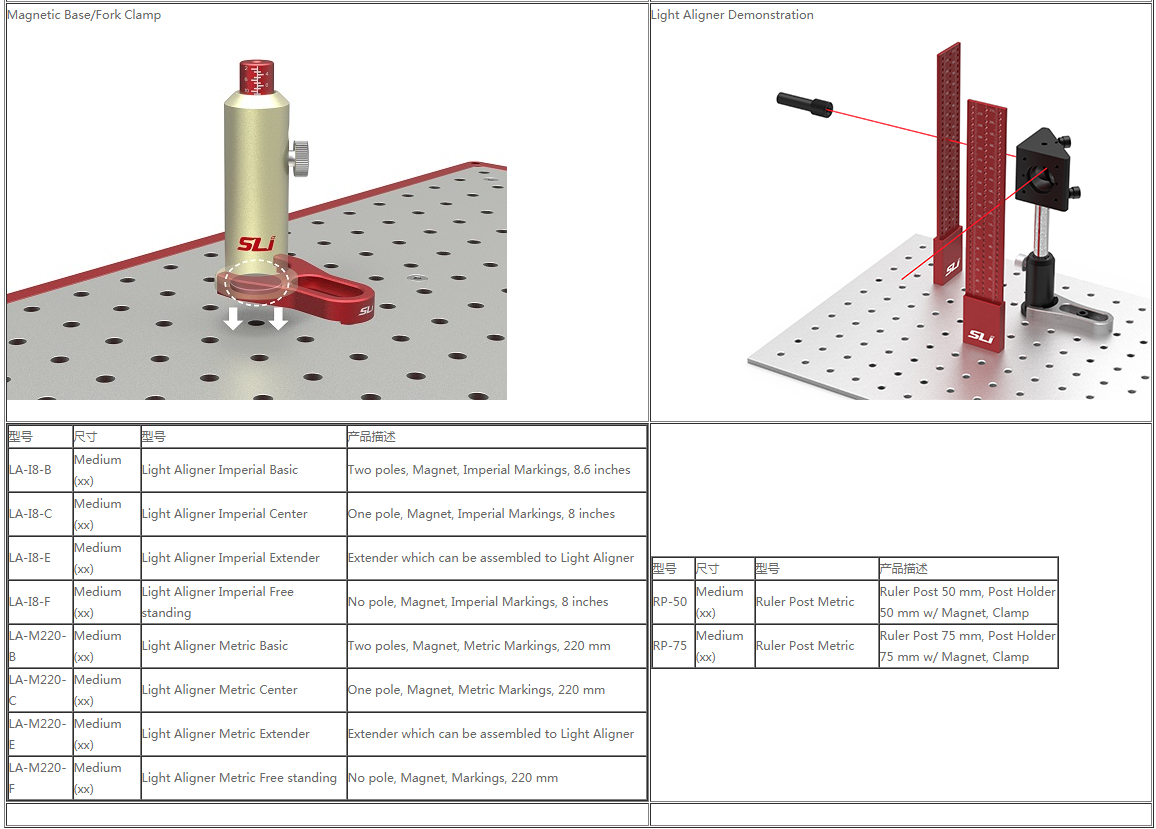 Magnetic Base/Fork Clamp

SLi

SLi

Light Aligner Demonstration

SLi

SLi

| 型号 | 尺寸 | 型号 | 产品描述 |
|---|---|---|---|
| LA-I8-B | Medium (xx) | Light Aligner Imperial Basic | Two poles, Magnet, Imperial Markings, 8.6 inches |
| LA-I8-C | Medium (xx) | Light Aligner Imperial Center | One pole, Magnet, Imperial Markings, 8 inches |
| LA-I8-E | Medium (xx) | Light Aligner Imperial Extender | Extender which can be assembled to Light Aligner |
| LA-I8-F | Medium (xx) | Light Aligner Imperial Free standing | No pole, Magnet, Imperial Markings, 8 inches |
| LA-M220-B | Medium (xx) | Light Aligner Metric Basic | Two poles, Magnet, Metric Markings, 220 mm |
| LA-M220-C | Medium (xx) | Light Aligner Metric Center | One pole, Magnet, Metric Markings, 220 mm |
| LA-M220-E | Medium (xx) | Light Aligner Metric Extender | Extender which can be assembled to Light Aligner |
| LA-M220-F | Medium (xx) | Light Aligner Metric Free standing | No pole, Magnet, Markings, 220 mm |

| 型号 | 尺寸 | 型号 | 产品描述 |
|---|---|---|---|
| RP-50 | Medium (xx) | Ruler Post Metric | Ruler Post 50 mm, Post Holder 50 mm w/ Magnet, Clamp |
| RP-75 | Medium (xx) | Ruler Post Metric | Ruler Post 75 mm, Post Holder 75 mm w/ Magnet, Clamp |