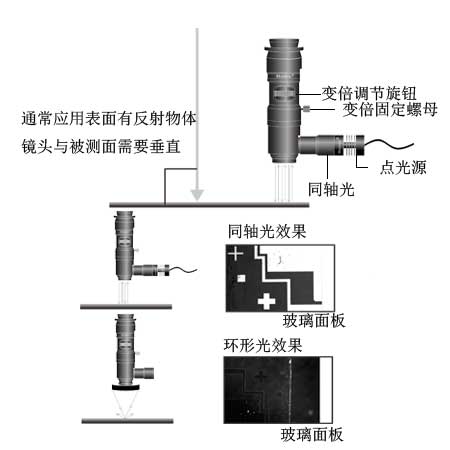 通常应用表面有反射物体
镜头与被测面需要垂直

变倍调节旋钮
变倍固定螺母
点光源
同轴光

同轴光效果
玻璃面板

环形光效果
玻璃面板